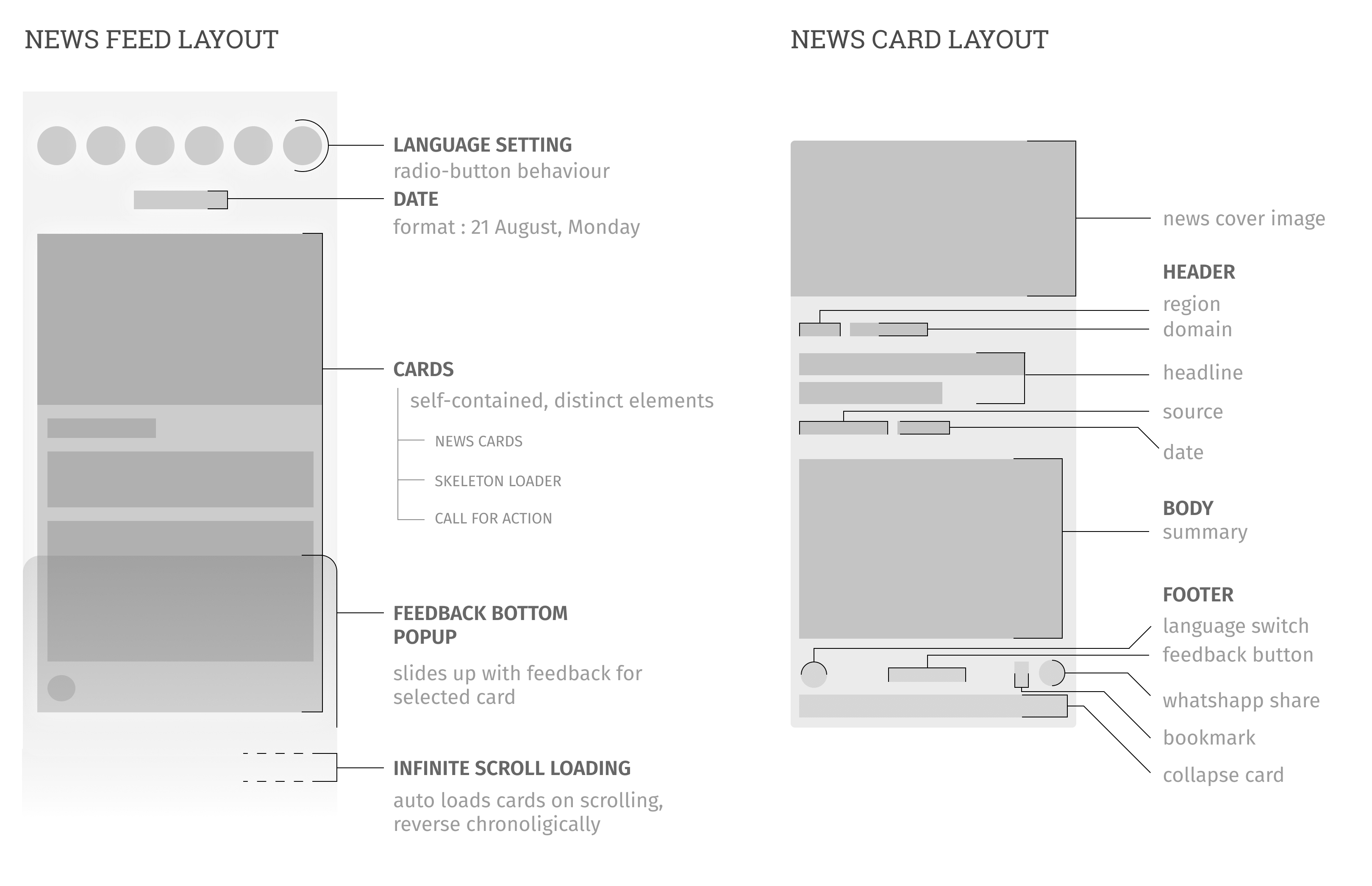 NEWS FEED LAYOUT

LANGUAGE SETTING
radio-button behaviour

DATE
format : 21 August, Monday

CARDS
self-contained, distinct elements
NEWS CARDS
SKELETON LOADER
CALL FOR ACTION

FEEDBACK BOTTOM POPUP
slides up with feedback for selected card

INFINITE SCROLL LOADING
auto loads cards on scrolling, reverse chronoligically

NEWS CARD LAYOUT

news cover image

HEADER
region
domain

headline
source
date

BODY
summary

FOOTER
language switch
feedback button
whatshapp share
bookmark
collapse card